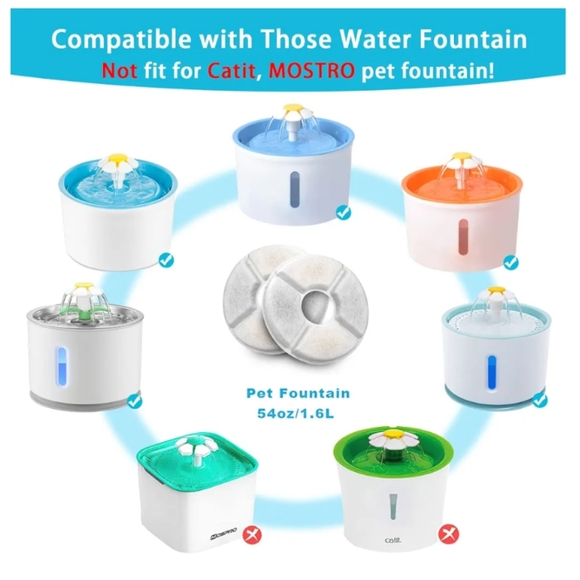 Compatible with Those Water Fountain
Not fit for Catit, MOSTRO pet fountain!

Pet Fountain
54oz/1.6L

MOSPRO

Catit